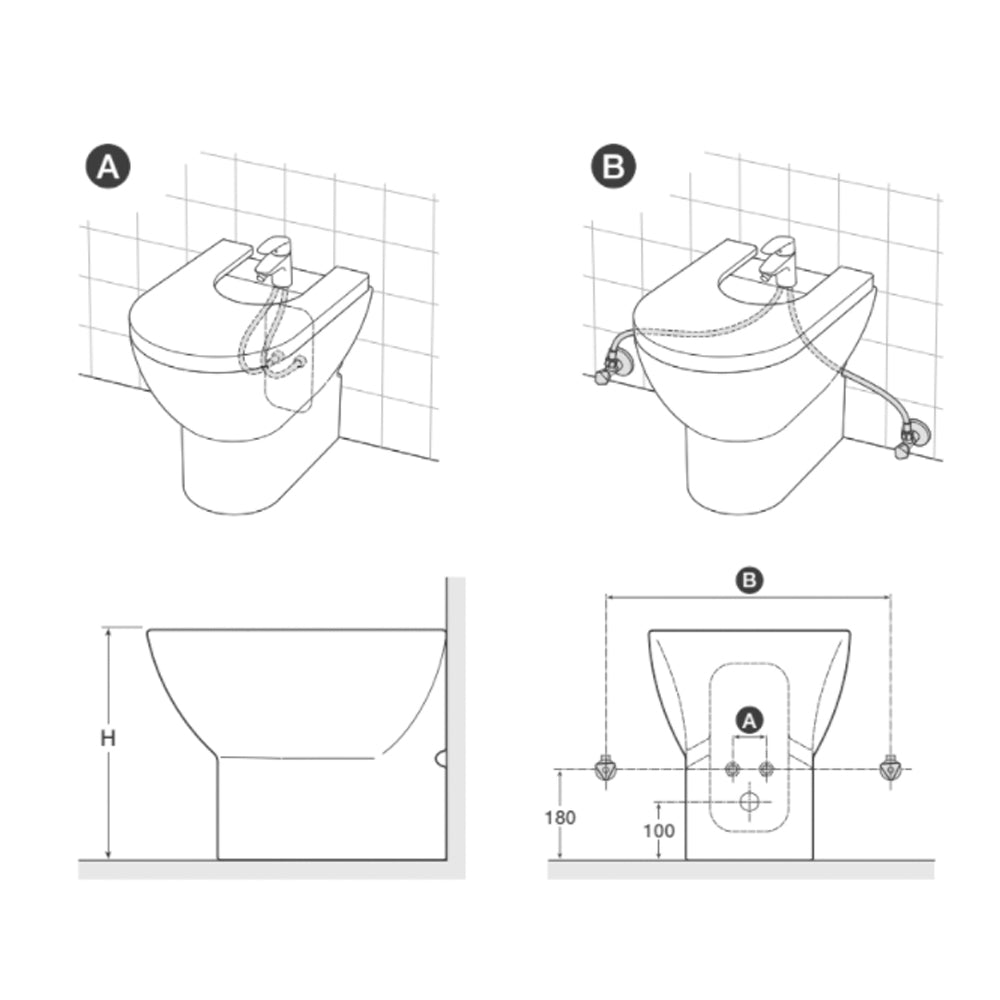 A

B

H

B

A

180

100